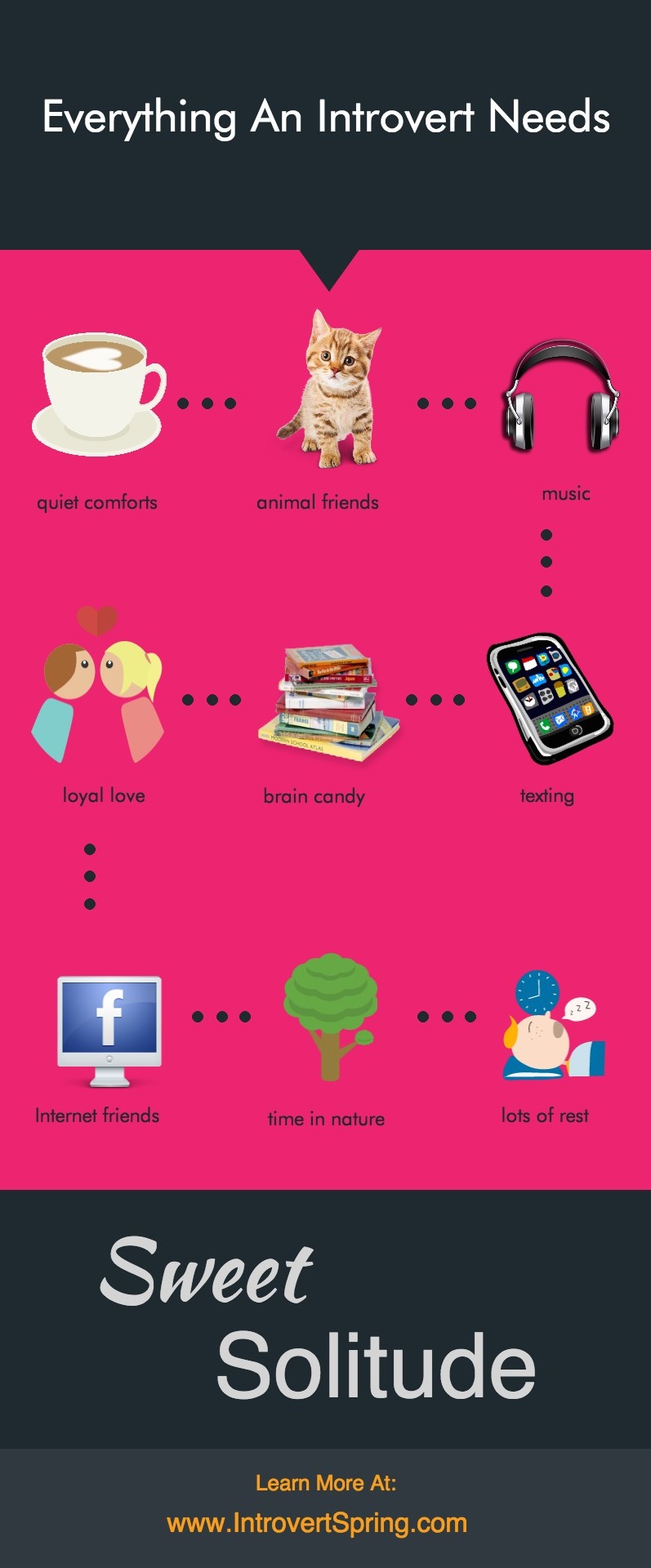 Everything An Introvert Needs

quiet comforts

animal friends

music

loyal love

brain candy

texting

Internet friends

time in nature

lots of rest

Sweet Solitude

Learn More At:
www.IntrovertSpring.com