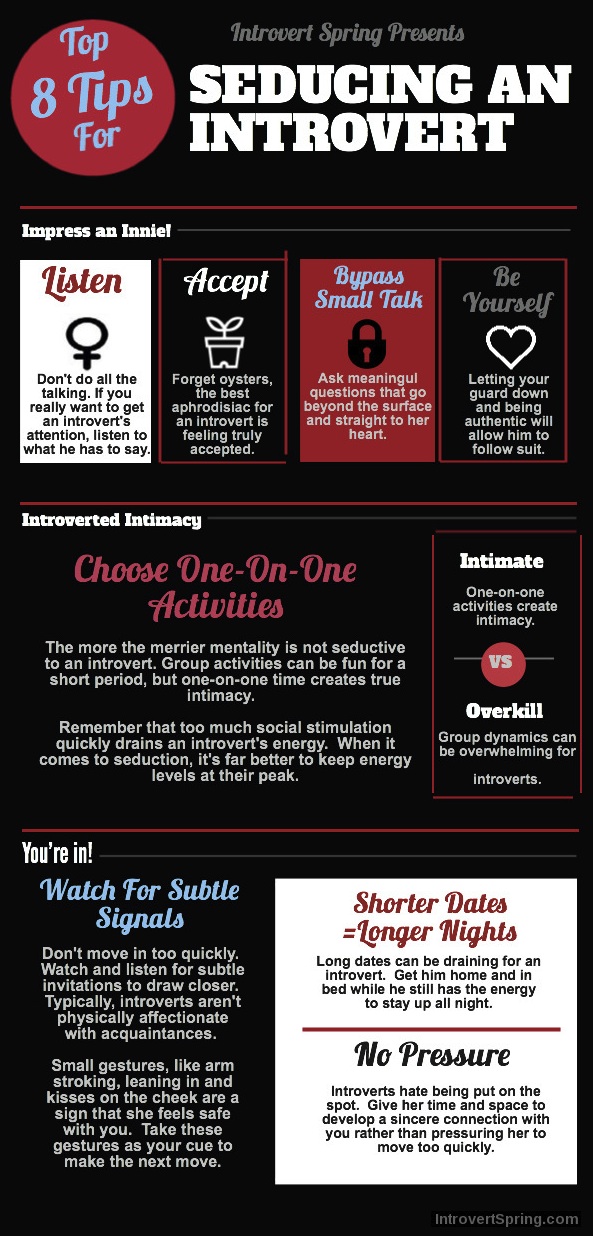 Top 8 Tips For

Introvert Spring Presents

SEDUCING AN INTROVERT

Impress an Innie!

Listen

Don't do all the talking. If you really want to get an introvert's attention, listen to what he has to say.

Accept

Forget oysters, the best aphrodisiac for an introvert is feeling truly accepted.

Bypass Small Talk

Ask meaningul questions that go beyond the surface and straight to her heart.

Be Yourself

Letting your guard down and being authentic will allow him to follow suit.

Introverted Intimacy

Choose One-On-One Activities

The more the merrier mentality is not seductive to an introvert. Group activities can be fun for a short period, but one-on-one time creates true intimacy.

Remember that too much social stimulation quickly drains an introvert's energy. When it comes to seduction, it's far better to keep energy levels at their peak.

Intimate

One-on-one activities create intimacy.

VS

Overkill

Group dynamics can be overwhelming for introverts.

You're in!

Watch For Subtle Signals

Don't move in too quickly. Watch and listen for subtle invitations to draw closer. Typically, introverts aren't physically affectionate with acquaintances.

Small gestures, like arm stroking, leaning in and kisses on the cheek are a sign that she feels safe with you. Take these gestures as your cue to make the next move.

Shorter Dates =Longer Nights

Long dates can be draining for an introvert. Get him home and in bed while he still has the energy to stay up all night.

No Pressure

Introverts hate being put on the spot. Give her time and space to develop a sincere connection with you rather than pressuring her to move too quickly.

IntrovertSpring.com