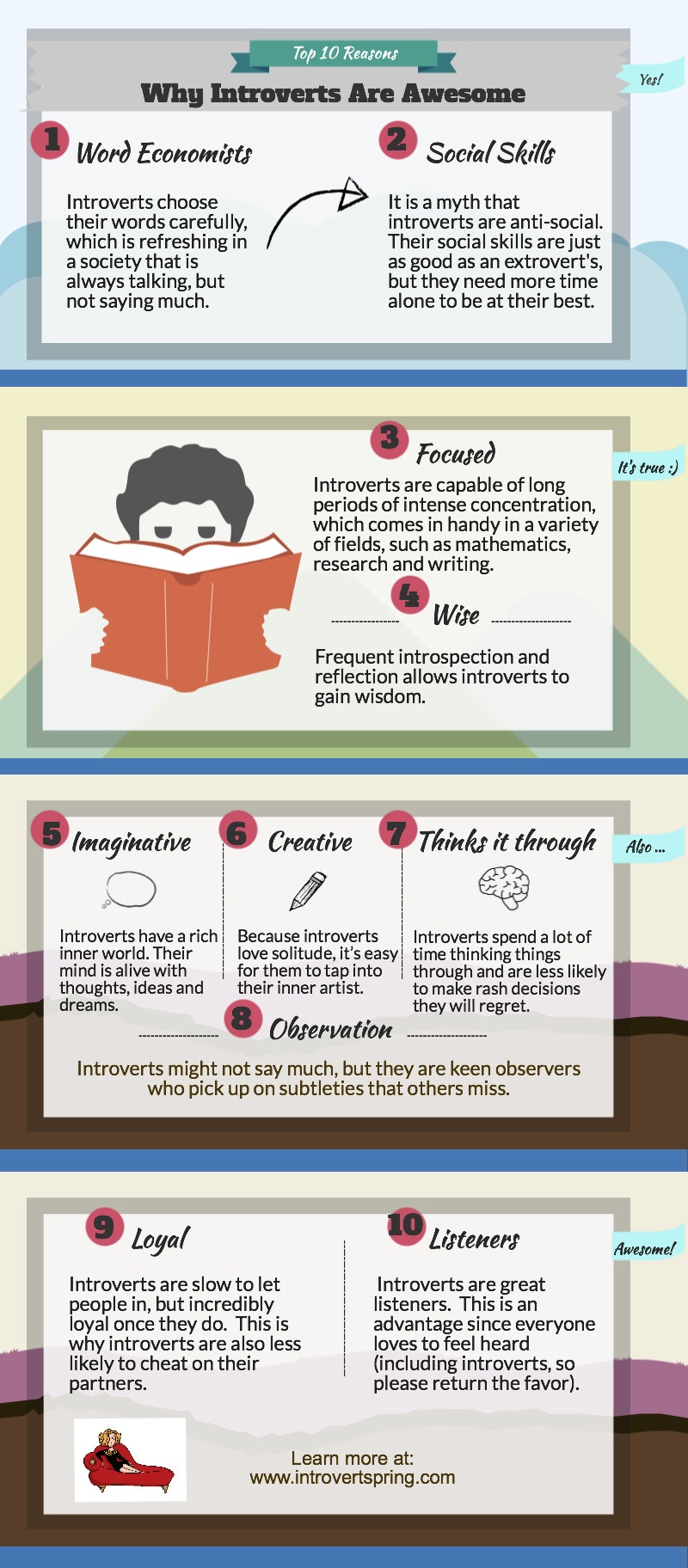 Top 10 Reasons

Why Introverts Are Awesome

Yes!

1 Word Economists

Introverts choose their words carefully, which is refreshing in a society that is always talking, but not saying much.

2 Social Skills

It is a myth that introverts are anti-social. Their social skills are just as good as an extrovert's, but they need more time alone to be at their best.

3 Focused

It's true :)

Introverts are capable of long periods of intense concentration, which comes in handy in a variety of fields, such as mathematics, research and writing.

4 Wise

Frequent introspection and reflection allows introverts to gain wisdom.

5 Imaginative

Introverts have a rich inner world. Their mind is alive with thoughts, ideas and dreams.

6 Creative

Because introverts love solitude, it's easy for them to tap into their inner artist.

7 Thinks it through

Also ...

Introverts spend a lot of time thinking things through and are less likely to make rash decisions they will regret.

8 Observation

Introverts might not say much, but they are keen observers who pick up on subtleties that others miss.

9 Loyal

Introverts are slow to let people in, but incredibly loyal once they do. This is why introverts are also less likely to cheat on their partners.

10 Listeners

Awesome!

Introverts are great listeners. This is an advantage since everyone loves to feel heard (including introverts, so please return the favor).

Learn more at:
www.introvertspring.com